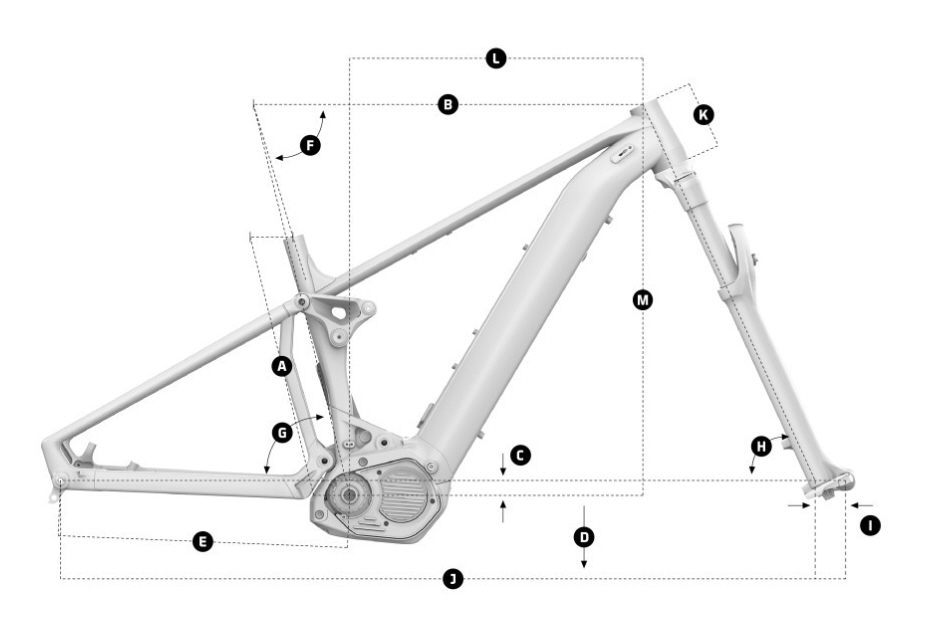 L
B
K
F
M
A
G
C
H
E
D
I
J